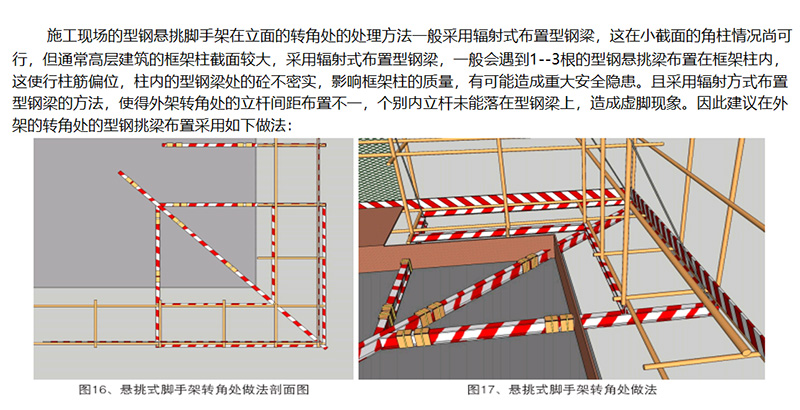 施工现场的型钢悬挑脚手架在立面的转角处的处理方法一般采用辐射式布置型钢梁，这在小截面的角柱情况尚可行，但通常高层建筑的框架柱截面较大，采用辐射式布置型钢梁，一般会遇到1--3根的型钢悬挑梁布置在框架柱内，这使行柱筋偏位，柱内的型钢梁处的砼不密实，影响框架柱的质量，有可能造成重大安全隐患。且采用辐射方式布置型钢梁的方法，使得外架转角处的立杆间距布置不一，个别内立杆未能落在型钢梁上，造成虚脚现象。因此建议在外架的转角处的型钢挑梁布置采用如下做法：

图16、悬挑式脚手架转角处做法剖面图

图17、悬挑式脚手架转角处做法